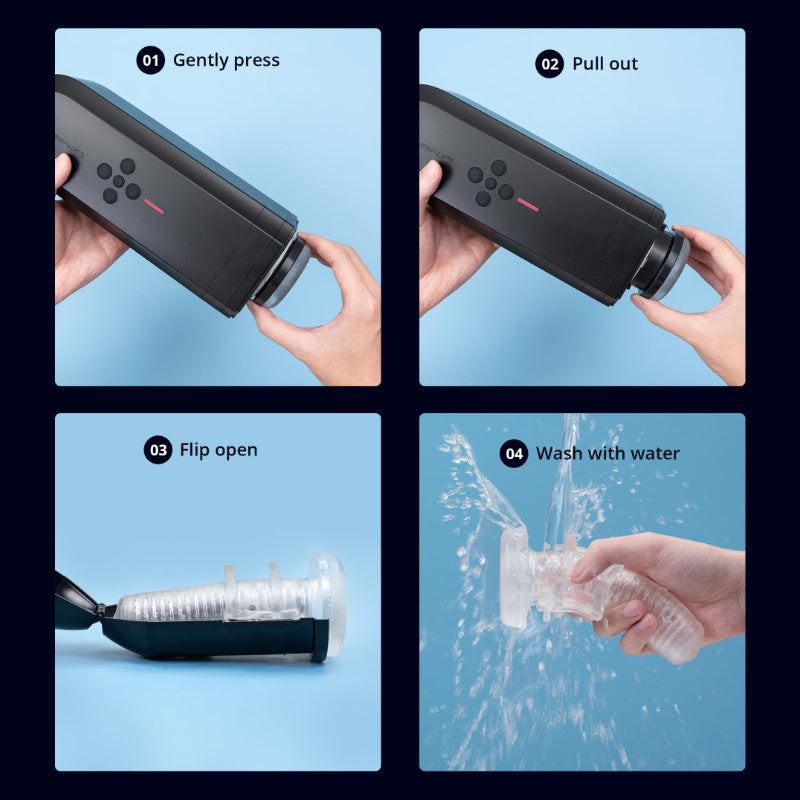 01 Gently press

02 Pull out

03 Flip open

04 Wash with water