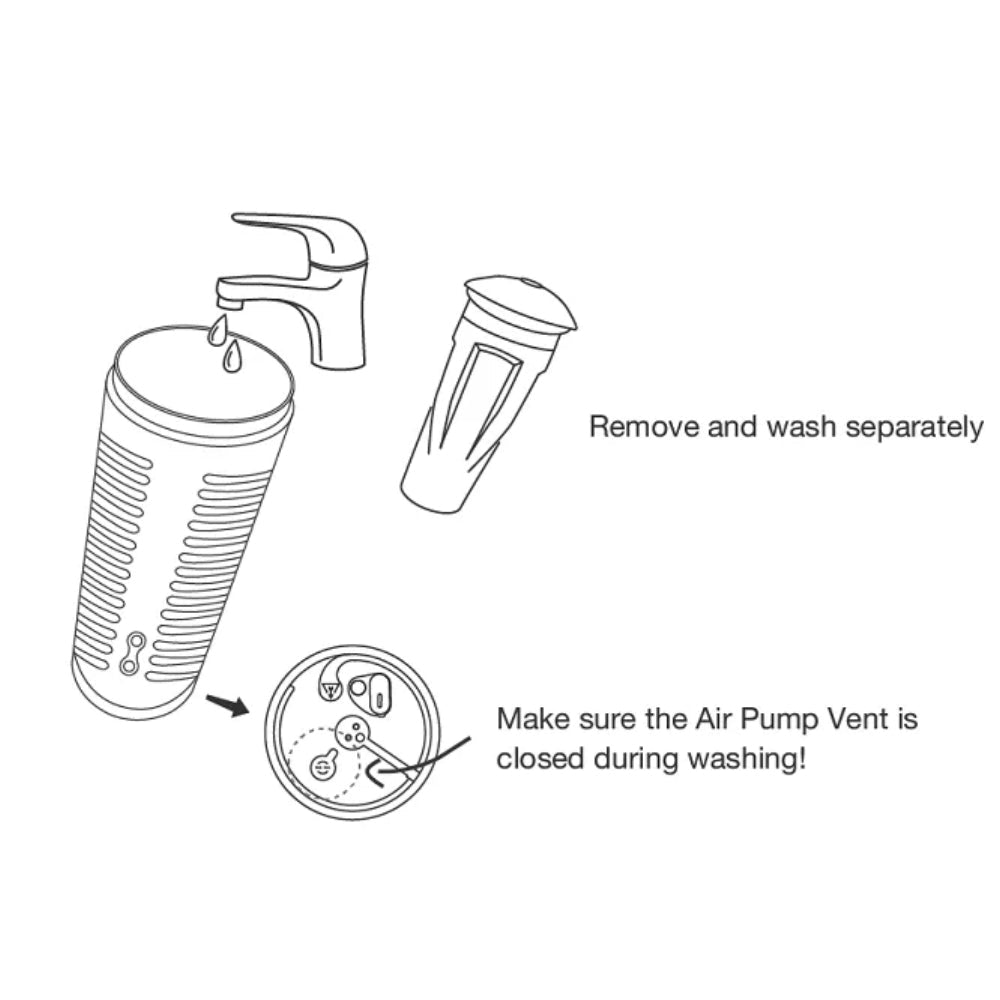 Remove and wash separately

Make sure the Air Pump Vent is closed during washing!