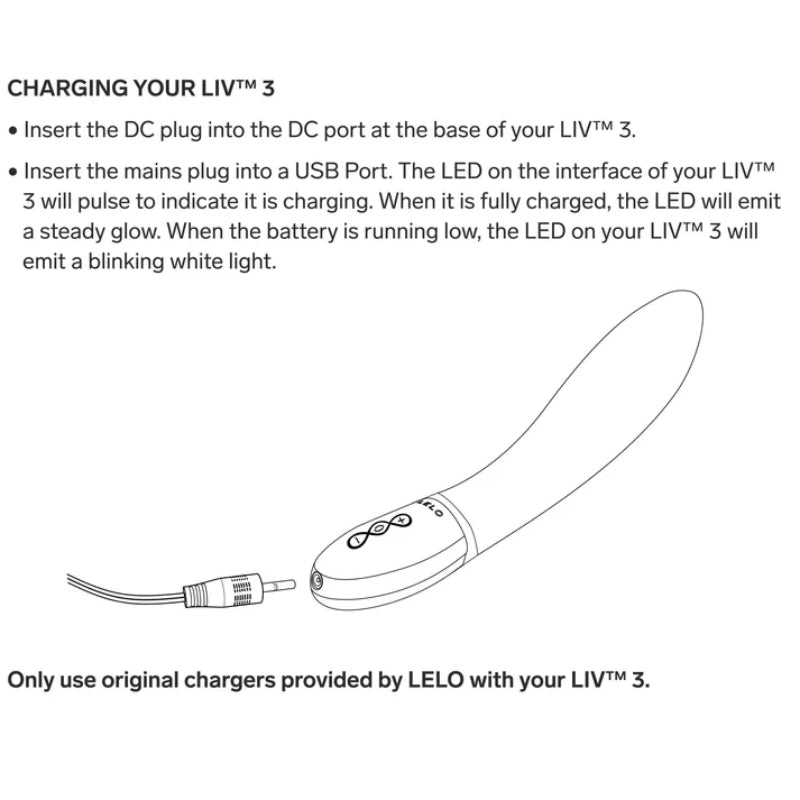 CHARGING YOUR LIV™ 3

• Insert the DC plug into the DC port at the base of your LIV™ 3.

• Insert the mains plug into a USB Port. The LED on the interface of your LIV™ 3 will pulse to indicate it is charging. When it is fully charged, the LED will emit a steady glow. When the battery is running low, the LED on your LIV™ 3 will emit a blinking white light.

LELO

Only use original chargers provided by LELO with your LIV™ 3.