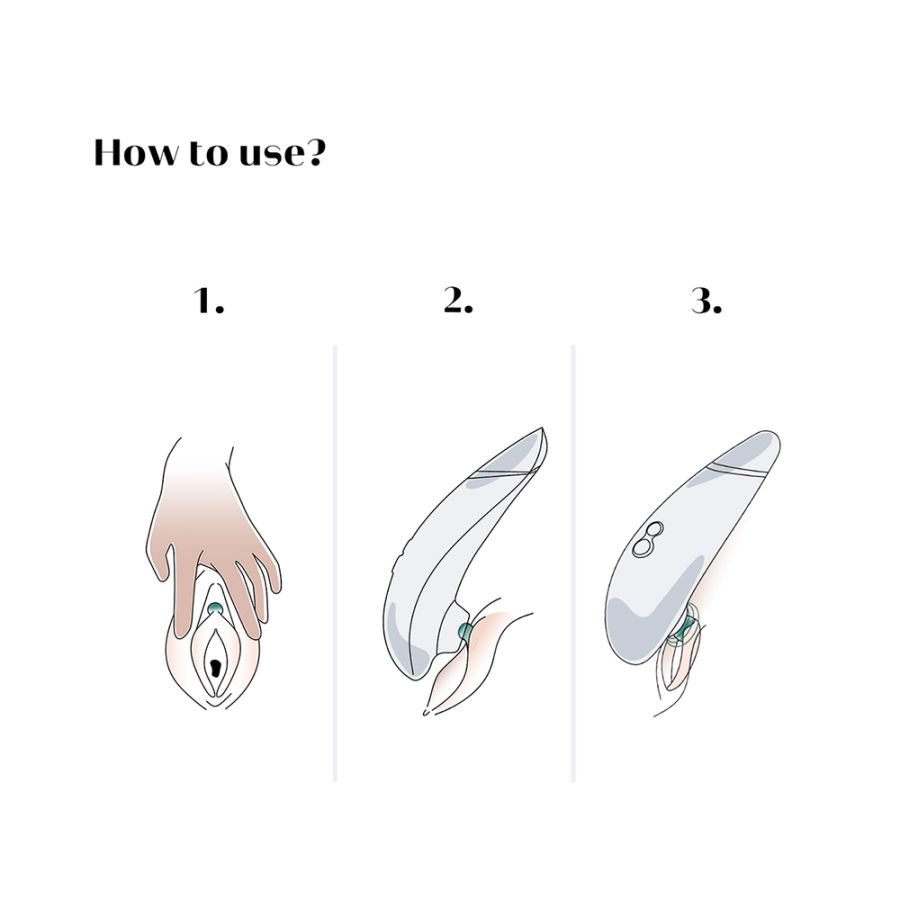 How to use?

1.

2.

3.